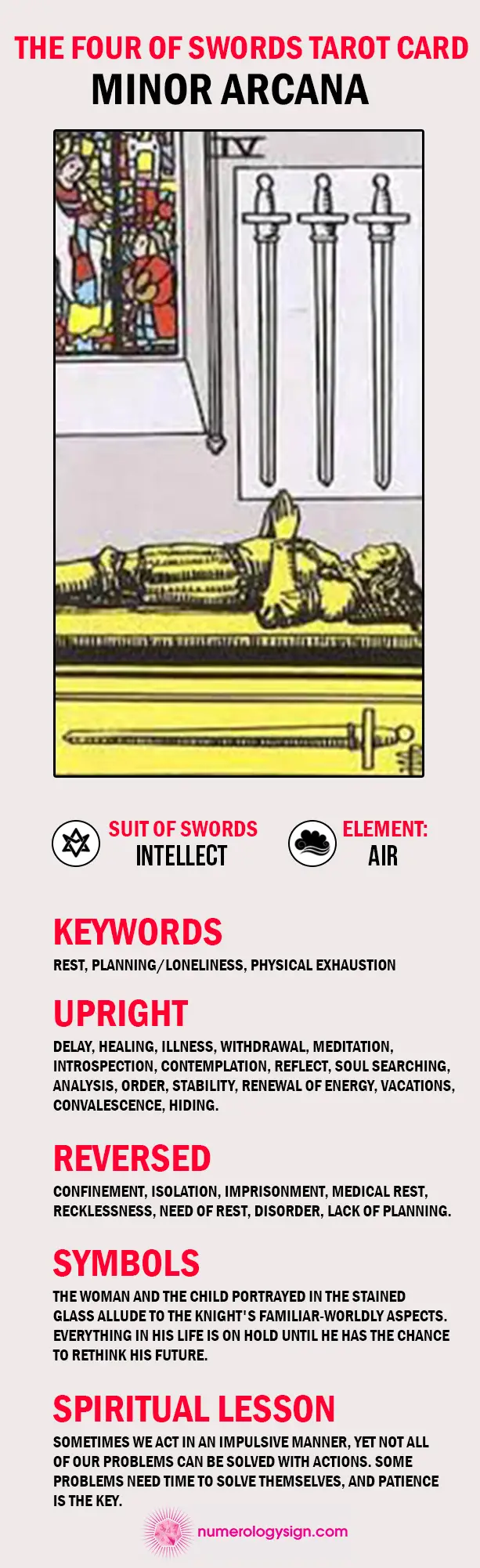 THE FOUR OF SWORDS TAROT CARD
MINOR ARCANA

IV

SUIT OF SWORDS
INTELLECT

ELEMENT:
AIR

KEYWORDS
REST, PLANNING/LONELINESS, PHYSICAL EXHAUSTION

UPRIGHT
DELAY, HEALING, ILLNESS, WITHDRAWAL, MEDITATION, INTROSPECTION, CONTEMPLATION, REFLECT, SOUL SEARCHING, ANALYSIS, ORDER, STABILITY, RENEWAL OF ENERGY, VACATIONS, CONVALESCENCE, HIDING.

REVERSED
CONFINEMENT, ISOLATION, IMPRISONMENT, MEDICAL REST, RECKLESSNESS, NEED OF REST, DISORDER, LACK OF PLANNING.

SYMBOLS
THE WOMAN AND THE CHILD PORTRAYED IN THE STAINED GLASS ALLUDE TO THE KNIGHT'S FAMILIAR-WORLDLY ASPECTS. EVERYTHING IN HIS LIFE IS ON HOLD UNTIL HE HAS THE CHANCE TO RETHINK HIS FUTURE.

SPIRITUAL LESSON
SOMETIMES WE ACT IN AN IMPULSIVE MANNER, YET NOT ALL OF OUR PROBLEMS CAN BE SOLVED WITH ACTIONS. SOME PROBLEMS NEED TIME TO SOLVE THEMSELVES, AND PATIENCE IS THE KEY.

numerologysign.com