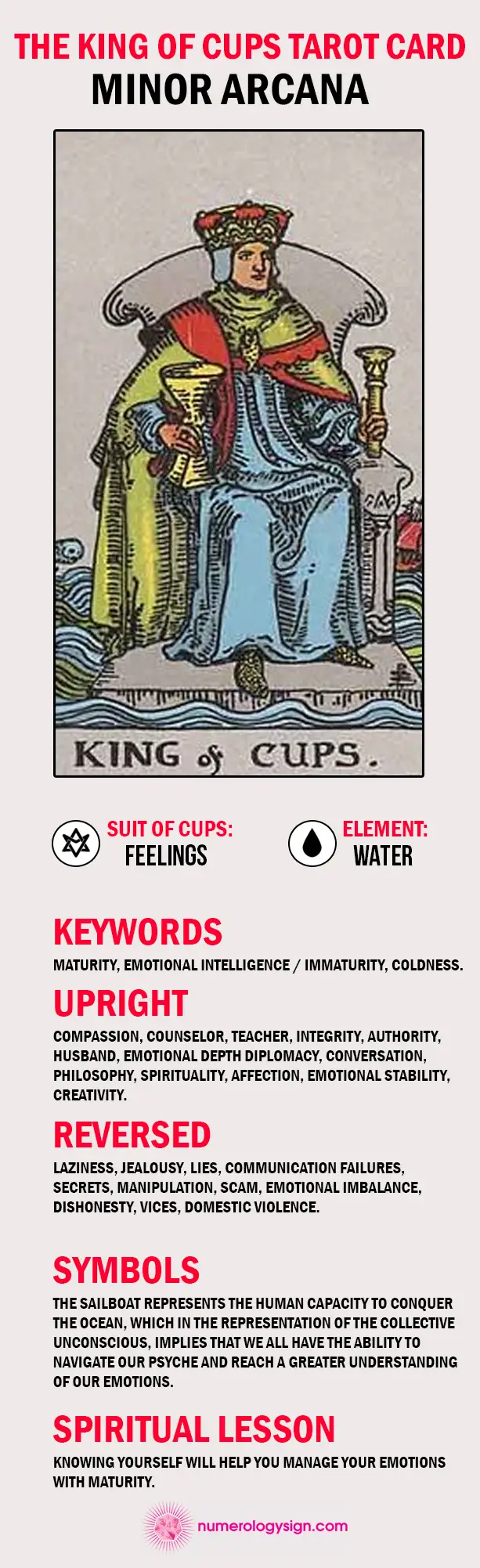 THE KING OF CUPS TAROT CARD
MINOR ARCANA

KING of CUPS.

SUIT OF CUPS: FEELINGS

ELEMENT: WATER

KEYWORDS
MATURITY, EMOTIONAL INTELLIGENCE / IMMATURITY, COLDNESS.

UPRIGHT
COMPASSION, COUNSELOR, TEACHER, INTEGRITY, AUTHORITY, HUSBAND, EMOTIONAL DEPTH DIPLOMACY, CONVERSATION, PHILOSOPHY, SPIRITUALITY, AFFECTION, EMOTIONAL STABILITY, CREATIVITY.

REVERSED
LAZINESS, JEALOUSY, LIES, COMMUNICATION FAILURES, SECRETS, MANIPULATION, SCAM, EMOTIONAL IMBALANCE, DISHONESTY, VICES, DOMESTIC VIOLENCE.

SYMBOLS
THE SAILBOAT REPRESENTS THE HUMAN CAPACITY TO CONQUER THE OCEAN, WHICH IN THE REPRESENTATION OF THE COLLECTIVE UNCONSCIOUS, IMPLIES THAT WE ALL HAVE THE ABILITY TO NAVIGATE OUR PSYCHE AND REACH A GREATER UNDERSTANDING OF OUR EMOTIONS.

SPIRITUAL LESSON
KNOWING YOURSELF WILL HELP YOU MANAGE YOUR EMOTIONS WITH MATURITY.

numerologysign.com