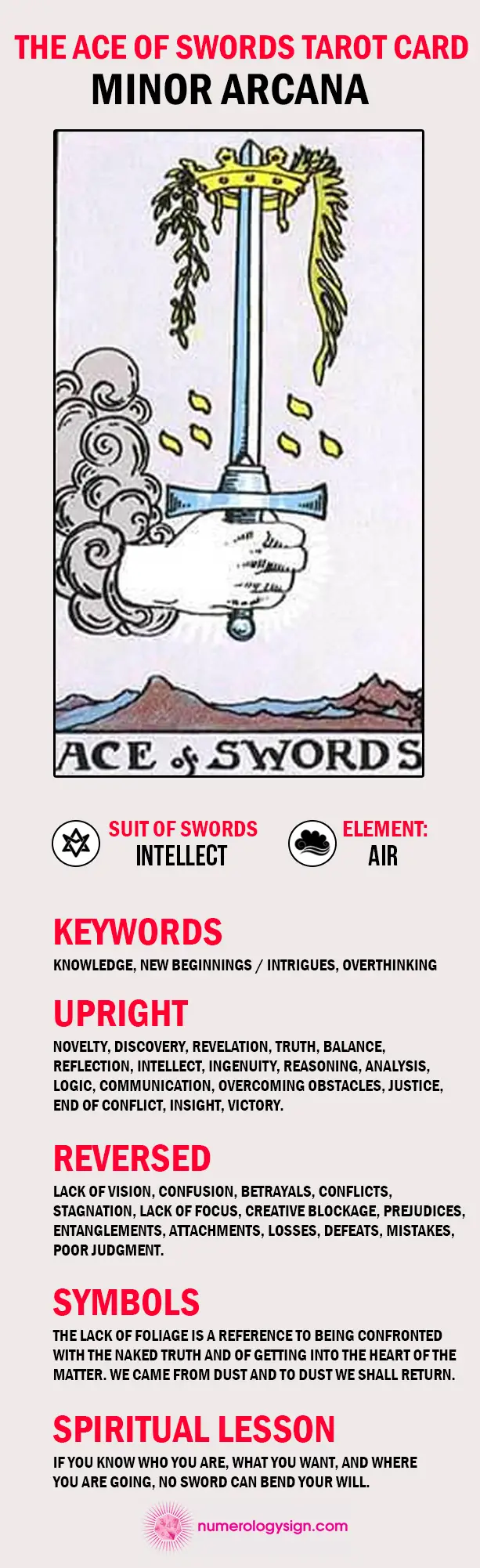 THE ACE OF SWORDS TAROT CARD
MINOR ARCANA

ACE of SWORDS

SUIT OF SWORDS
INTELLECT

ELEMENT:
AIR

KEYWORDS
KNOWLEDGE, NEW BEGINNINGS / INTRIGUES, OVERTHINKING

UPRIGHT
NOVELTY, DISCOVERY, REVELATION, TRUTH, BALANCE, REFLECTION, INTELLECT, INGENUITY, REASONING, ANALYSIS, LOGIC, COMMUNICATION, OVERCOMING OBSTACLES, JUSTICE, END OF CONFLICT, INSIGHT, VICTORY.

REVERSED
LACK OF VISION, CONFUSION, BETRAYALS, CONFLICTS, STAGNATION, LACK OF FOCUS, CREATIVE BLOCKAGE, PREJUDICES, ENTANGLEMENTS, ATTACHMENTS, LOSSES, DEFEATS, MISTAKES, POOR JUDGMENT.

SYMBOLS
THE LACK OF FOLIAGE IS A REFERENCE TO BEING CONFRONTED WITH THE NAKED TRUTH AND OF GETTING INTO THE HEART OF THE MATTER. WE CAME FROM DUST AND TO DUST WE SHALL RETURN.

SPIRITUAL LESSON
IF YOU KNOW WHO YOU ARE, WHAT YOU WANT, AND WHERE YOU ARE GOING, NO SWORD CAN BEND YOUR WILL.

numerologysign.com