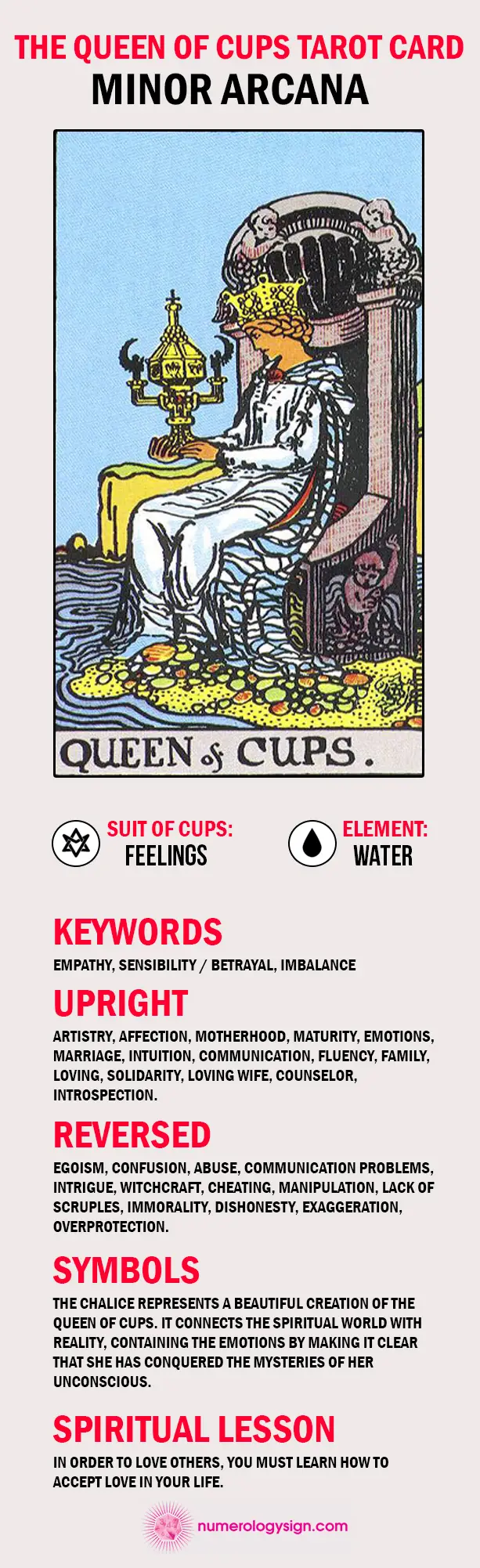 THE QUEEN OF CUPS TAROT CARD
MINOR ARCANA

QUEEN of CUPS.

SUIT OF CUPS:
FEELINGS

ELEMENT:
WATER

KEYWORDS
EMPATHY, SENSIBILITY / BETRAYAL, IMBALANCE

UPRIGHT
ARTISTRY, AFFECTION, MOTHERHOOD, MATURITY, EMOTIONS, MARRIAGE, INTUITION, COMMUNICATION, FLUENCY, FAMILY, LOVING, SOLIDARITY, LOVING WIFE, COUNSELOR, INTROSPECTION.

REVERSED
EGOISM, CONFUSION, ABUSE, COMMUNICATION PROBLEMS, INTRIGUE, WITCHCRAFT, CHEATING, MANIPULATION, LACK OF SCRUPLES, IMMORALITY, DISHONESTY, EXAGGERATION, OVERPROTECTION.

SYMBOLS
THE CHALICE REPRESENTS A BEAUTIFUL CREATION OF THE QUEEN OF CUPS. IT CONNECTS THE SPIRITUAL WORLD WITH REALITY, CONTAINING THE EMOTIONS BY MAKING IT CLEAR THAT SHE HAS CONQUERED THE MYSTERIES OF HER UNCONSCIOUS.

SPIRITUAL LESSON
IN ORDER TO LOVE OTHERS, YOU MUST LEARN HOW TO ACCEPT LOVE IN YOUR LIFE.

numerologysign.com