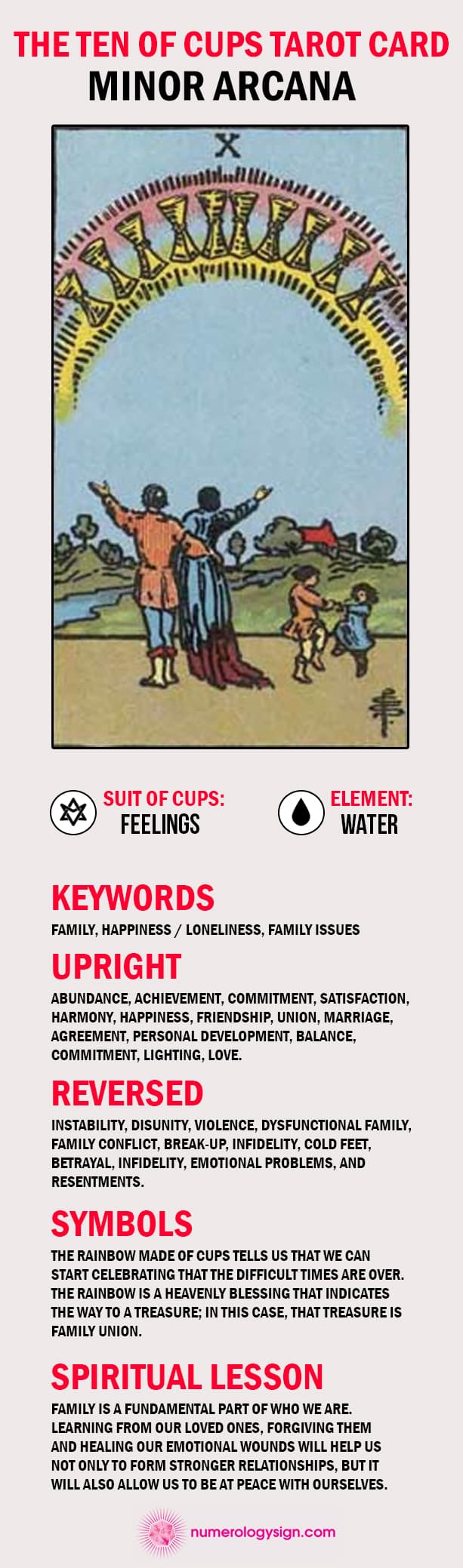 THE TEN OF CUPS TAROT CARD
MINOR ARCANA

X

SUIT OF CUPS:
FEELINGS

ELEMENT:
WATER

KEYWORDS
FAMILY, HAPPINESS / LONELINESS, FAMILY ISSUES

UPRIGHT
ABUNDANCE, ACHIEVEMENT, COMMITMENT, SATISFACTION, HARMONY, HAPPINESS, FRIENDSHIP, UNION, MARRIAGE, AGREEMENT, PERSONAL DEVELOPMENT, BALANCE, COMMITMENT, LIGHTING, LOVE.

REVERSED
INSTABILITY, DISUNITY, VIOLENCE, DYSFUNCTIONAL FAMILY, FAMILY CONFLICT, BREAK-UP, INFIDELITY, COLD FEET, BETRAYAL, INFIDELITY, EMOTIONAL PROBLEMS, AND RESENTMENTS.

SYMBOLS
THE RAINBOW MADE OF CUPS TELLS US THAT WE CAN START CELEBRATING THAT THE DIFFICULT TIMES ARE OVER. THE RAINBOW IS A HEAVENLY BLESSING THAT INDICATES THE WAY TO A TREASURE; IN THIS CASE, THAT TREASURE IS FAMILY UNION.

SPIRITUAL LESSON
FAMILY IS A FUNDAMENTAL PART OF WHO WE ARE. LEARNING FROM OUR LOVED ONES, FORGIVING THEM AND HEALING OUR EMOTIONAL WOUNDS WILL HELP US NOT ONLY TO FORM STRONGER RELATIONSHIPS, BUT IT WILL ALSO ALLOW US TO BE AT PEACE WITH OURSELVES.

numerologysign.com