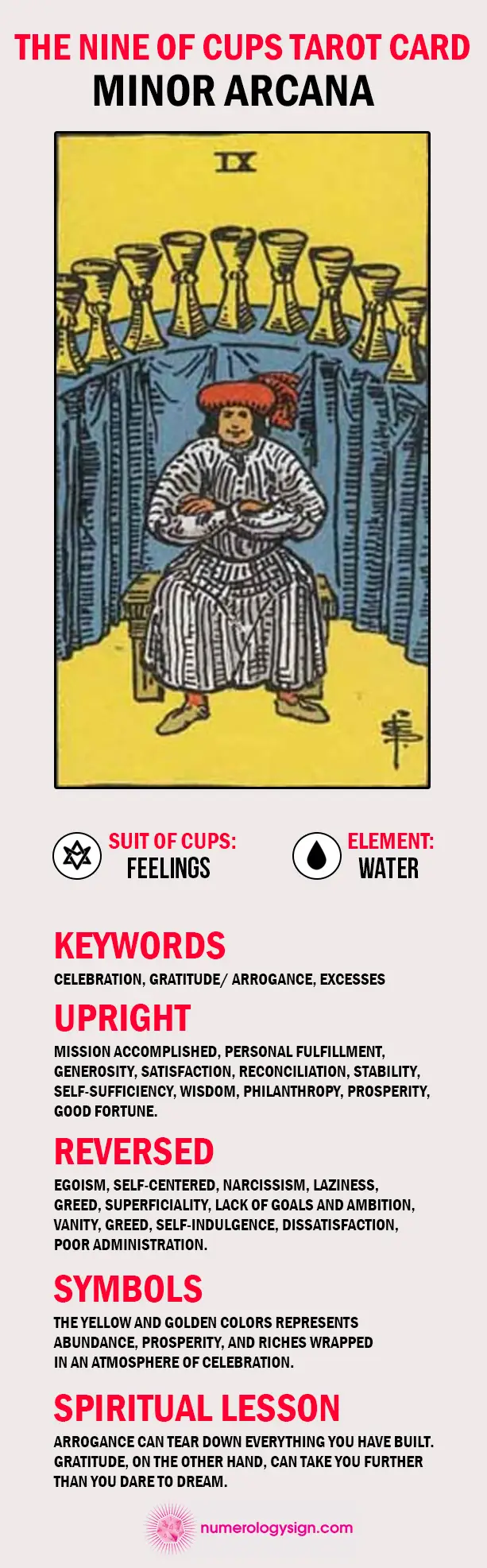 THE NINE OF CUPS TAROT CARD
MINOR ARCANA

IX

SUIT OF CUPS:
FEELINGS

ELEMENT:
WATER

KEYWORDS
CELEBRATION, GRATITUDE/ ARROGANCE, EXCESSES

UPRIGHT
MISSION ACCOMPLISHED, PERSONAL FULFILLMENT, GENEROSITY, SATISFACTION, RECONCILIATION, STABILITY, SELF-SUFFICIENCY, WISDOM, PHILANTHROPY, PROSPERITY, GOOD FORTUNE.

REVERSED
EGOISM, SELF-CENTERED, NARCISSISM, LAZINESS, GREED, SUPERFICIALITY, LACK OF GOALS AND AMBITION, VANITY, GREED, SELF-INDULGENCE, DISSATISFACTION, POOR ADMINISTRATION.

SYMBOLS
THE YELLOW AND GOLDEN COLORS REPRESENTS ABUNDANCE, PROSPERITY, AND RICHES WRAPPED IN AN ATMOSPHERE OF CELEBRATION.

SPIRITUAL LESSON
ARROGANCE CAN TEAR DOWN EVERYTHING YOU HAVE BUILT. GRATITUDE, ON THE OTHER HAND, CAN TAKE YOU FURTHER THAN YOU DARE TO DREAM.

numerologysign.com