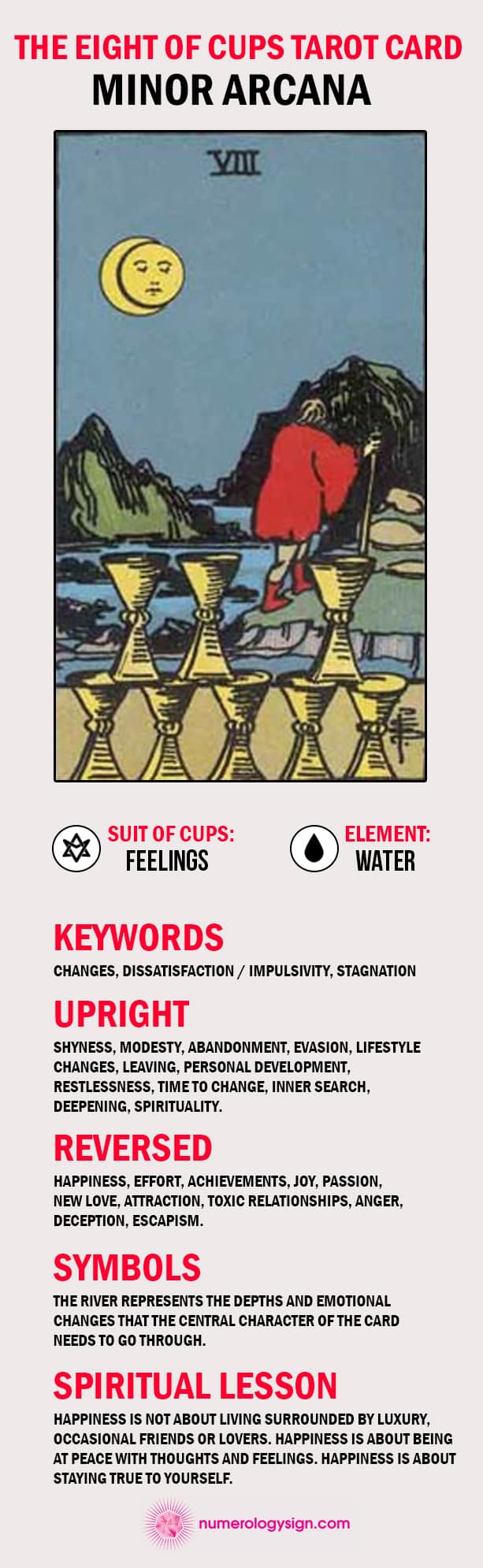 THE EIGHT OF CUPS TAROT CARD
MINOR ARCANA

VIII

SUIT OF CUPS:
FEELINGS

ELEMENT:
WATER

KEYWORDS
CHANGES, DISSATISFACTION / IMPULSIVITY, STAGNATION

UPRIGHT
SHYNESS, MODESTY, ABANDONMENT, EVASION, LIFESTYLE CHANGES, LEAVING, PERSONAL DEVELOPMENT, RESTLESSNESS, TIME TO CHANGE, INNER SEARCH, DEEPENING, SPIRITUALITY.

REVERSED
HAPPINESS, EFFORT, ACHIEVEMENTS, JOY, PASSION, NEW LOVE, ATTRACTION, TOXIC RELATIONSHIPS, ANGER, DECEPTION, ESCAPISM.

SYMBOLS
THE RIVER REPRESENTS THE DEPTHS AND EMOTIONAL CHANGES THAT THE CENTRAL CHARACTER OF THE CARD NEEDS TO GO THROUGH.

SPIRITUAL LESSON
HAPPINESS IS NOT ABOUT LIVING SURROUNDED BY LUXURY, OCCASIONAL FRIENDS OR LOVERS. HAPPINESS IS ABOUT BEING AT PEACE WITH THOUGHTS AND FEELINGS. HAPPINESS IS ABOUT STAYING TRUE TO YOURSELF.

numerologysign.com