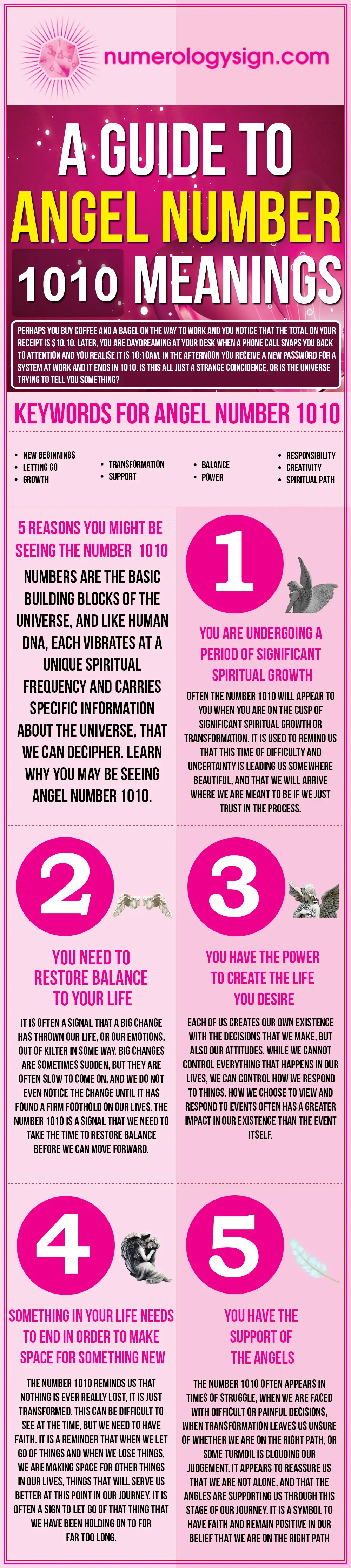 numerologysign.com

A GUIDE TO ANGEL NUMBER 1010 MEANINGS

PERHAPS YOU BUY COFFEE AND A BAGEL ON THE WAY TO WORK AND YOU NOTICE THAT THE TOTAL ON YOUR RECEIPT IS $10.10. LATER, YOU ARE DAYDREAMING AT YOUR DESK WHEN A PHONE CALL SNAPS YOU BACK TO ATTENTION AND YOU REALISE IT IS 10:10AM. IN THE AFTERNOON YOU RECEIVE A NEW PASSWORD FOR A SYSTEM AT WORK AND IT ENDS IN 1010. IS THIS ALL JUST A STRANGE COINCIDENCE, OR IS THE UNIVERSE TRYING TO TELL YOU SOMETHING?

KEYWORDS FOR ANGEL NUMBER 1010

• NEW BEGINNINGS
• LETTING GO
• GROWTH

• TRANSFORMATION
• SUPPORT

• BALANCE
• POWER

• RESPONSIBILITY
• CREATIVITY
• SPIRITUAL PATH

5 REASONS YOU MIGHT BE SEEING THE NUMBER 1010

NUMBERS ARE THE BASIC BUILDING BLOCKS OF THE UNIVERSE, AND LIKE HUMAN DNA, EACH VIBRATES AT A UNIQUE SPIRITUAL FREQUENCY AND CARRIES SPECIFIC INFORMATION ABOUT THE UNIVERSE, THAT WE CAN DECIPHER. LEARN WHY YOU MAY BE SEEING ANGEL NUMBER 1010.

1

YOU ARE UNDERGOING A PERIOD OF SIGNIFICANT SPIRITUAL GROWTH

OFTEN THE NUMBER 1010 WILL APPEAR TO YOU WHEN YOU ARE ON THE CUSP OF SIGNIFICANT SPIRITUAL GROWTH OR TRANSFORMATION. IT IS USED TO REMIND US THAT THIS TIME OF DIFFICULTY AND UNCERTAINTY IS LEADING US SOMEWHERE BEAUTIFUL, AND THAT WE WILL ARRIVE WHERE WE ARE MEANT TO BE IF WE JUST TRUST IN THE PROCESS.

2

YOU NEED TO RESTORE BALANCE TO YOUR LIFE

IT IS OFTEN A SIGNAL THAT A BIG CHANGE HAS THROWN OUR LIFE, OR OUR EMOTIONS, OUT OF KILTER IN SOME WAY. BIG CHANGES ARE SOMETIMES SUDDEN, BUT THEY ARE OFTEN SLOW TO COME ON, AND WE DO NOT EVEN NOTICE THE CHANGE UNTIL IT HAS FOUND A FIRM FOOTHOLD ON OUR LIVES. THE NUMBER 1010 IS A SIGNAL THAT WE NEED TO TAKE THE TIME TO RESTORE BALANCE BEFORE WE CAN MOVE FORWARD.

3

YOU HAVE THE POWER TO CREATE THE LIFE YOU DESIRE

EACH OF US CREATES OUR OWN EXISTENCE WITH THE DECISIONS THAT WE MAKE, BUT ALSO OUR ATTITUDES. WHILE WE CANNOT CONTROL EVERYTHING THAT HAPPENS IN OUR LIVES, WE CAN CONTROL HOW WE RESPOND TO THINGS. HOW WE CHOOSE TO VIEW AND RESPOND TO EVENTS OFTEN HAS A GREATER IMPACT IN OUR EXISTENCE THAN THE EVENT ITSELF.

4

SOMETHING IN YOUR LIFE NEEDS TO END IN ORDER TO MAKE SPACE FOR SOMETHING NEW

THE NUMBER 1010 REMINDS US THAT NOTHING IS EVER REALLY LOST, IT IS JUST TRANSFORMED. THIS CAN BE DIFFICULT TO SEE AT THE TIME, BUT WE NEED TO HAVE FAITH. IT IS A REMINDER THAT WHEN WE LET GO OF THINGS AND WHEN WE LOSE THINGS, WE ARE MAKING SPACE FOR OTHER THINGS IN OUR LIVES, THINGS THAT WILL SERVE US BETTER AT THIS POINT IN OUR JOURNEY. IT IS OFTEN A SIGN TO LET GO OF THAT THING THAT WE HAVE BEEN HOLDING ON TO FOR FAR TOO LONG.

5

YOU HAVE THE SUPPORT OF THE ANGELS

THE NUMBER 1010 OFTEN APPEARS IN TIMES OF STRUGGLE, WHEN WE ARE FACED WITH DIFFICULT OR PAINFUL DECISIONS, WHEN TRANSFORMATION LEAVES US UNSURE OF WHETHER WE ARE ON THE RIGHT PATH, OR SOME TURMOIL IS CLOUDING OUR JUDGEMENT. IT APPEARS TO REASSURE US THAT WE ARE NOT ALONE, AND THAT THE ANGLES ARE SUPPORTING US THROUGH THIS STAGE OF OUR JOURNEY. IT IS A SYMBOL TO HAVE FAITH AND REMAIN POSITIVE IN OUR BELIEF THAT WE ARE ON THE RIGHT PATH