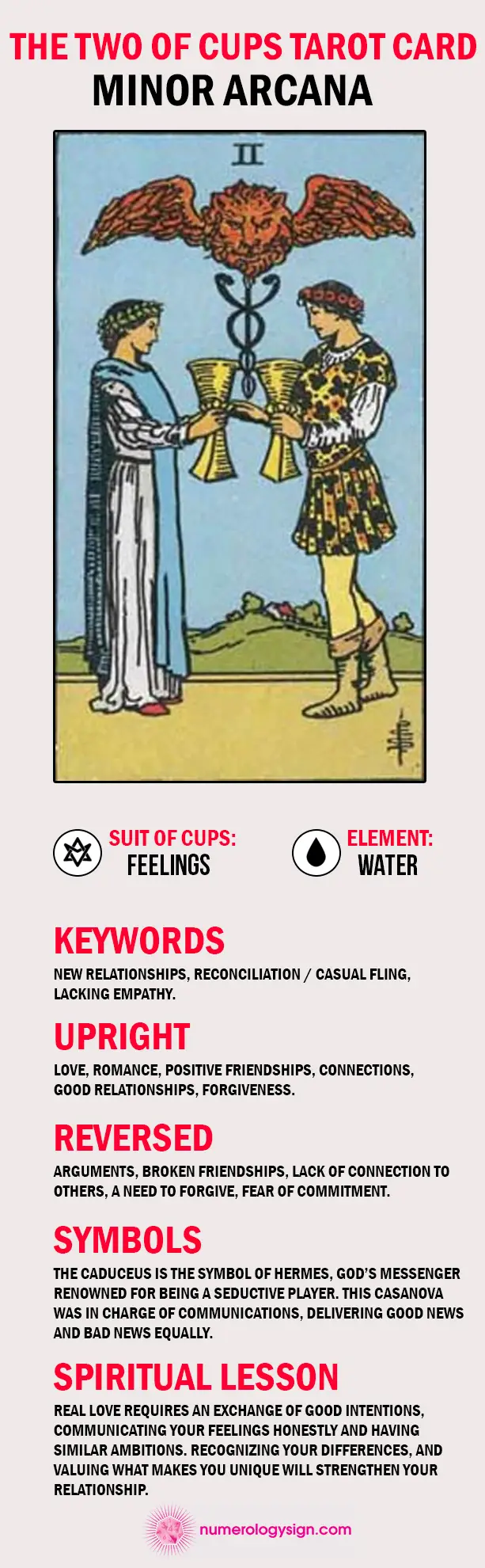 THE TWO OF CUPS TAROT CARD
MINOR ARCANA

II

SUIT OF CUPS:
FEELINGS

ELEMENT:
WATER

KEYWORDS
NEW RELATIONSHIPS, RECONCILIATION / CASUAL FLING, LACKING EMPATHY.

UPRIGHT
LOVE, ROMANCE, POSITIVE FRIENDSHIPS, CONNECTIONS, GOOD RELATIONSHIPS, FORGIVENESS.

REVERSED
ARGUMENTS, BROKEN FRIENDSHIPS, LACK OF CONNECTION TO OTHERS, A NEED TO FORGIVE, FEAR OF COMMITMENT.

SYMBOLS
THE CADUCEUS IS THE SYMBOL OF HERMES, GOD'S MESSENGER RENOWNED FOR BEING A SEDUCTIVE PLAYER. THIS CASANOVA WAS IN CHARGE OF COMMUNICATIONS, DELIVERING GOOD NEWS AND BAD NEWS EQUALLY.

SPIRITUAL LESSON
REAL LOVE REQUIRES AN EXCHANGE OF GOOD INTENTIONS, COMMUNICATING YOUR FEELINGS HONESTLY AND HAVING SIMILAR AMBITIONS. RECOGNIZING YOUR DIFFERENCES, AND VALUING WHAT MAKES YOU UNIQUE WILL STRENGTHEN YOUR RELATIONSHIP.

numerologysign.com