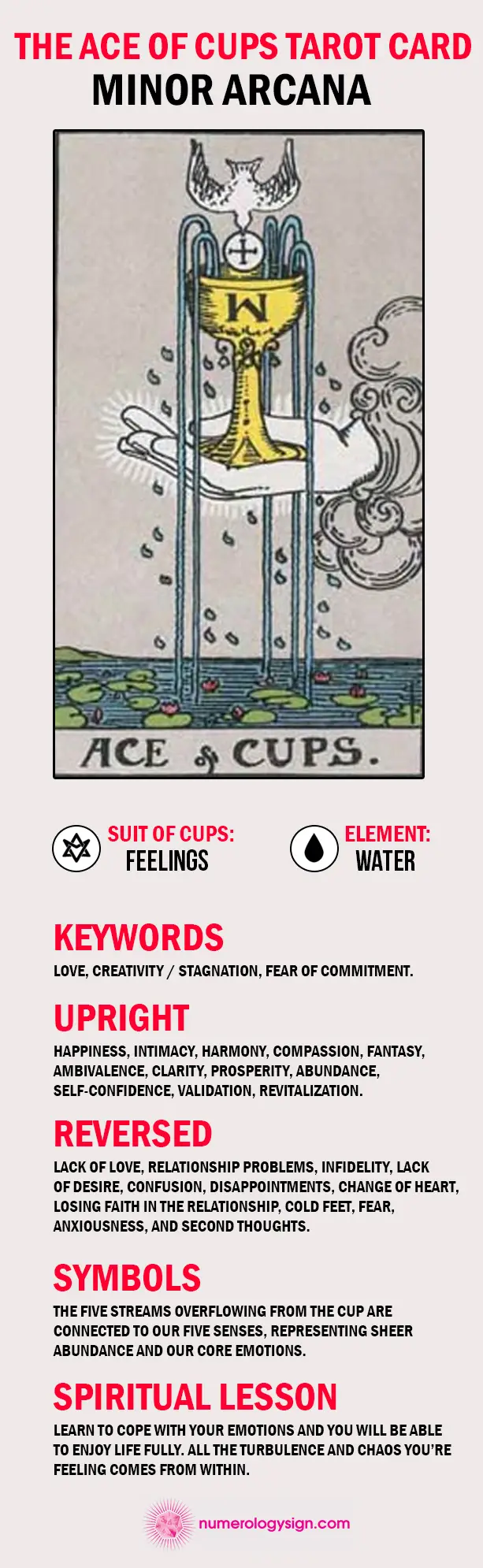 THE ACE OF CUPS TAROT CARD
MINOR ARCANA

W

ACE of CUPS.

SUIT OF CUPS:
FEELINGS

ELEMENT:
WATER

KEYWORDS
LOVE, CREATIVITY / STAGNATION, FEAR OF COMMITMENT.

UPRIGHT
HAPPINESS, INTIMACY, HARMONY, COMPASSION, FANTASY, AMBIVALENCE, CLARITY, PROSPERITY, ABUNDANCE, SELF-CONFIDENCE, VALIDATION, REVITALIZATION.

REVERSED
LACK OF LOVE, RELATIONSHIP PROBLEMS, INFIDELITY, LACK OF DESIRE, CONFUSION, DISAPPOINTMENTS, CHANGE OF HEART, LOSING FAITH IN THE RELATIONSHIP, COLD FEET, FEAR, ANXIOUSNESS, AND SECOND THOUGHTS.

SYMBOLS
THE FIVE STREAMS OVERFLOWING FROM THE CUP ARE CONNECTED TO OUR FIVE SENSES, REPRESENTING SHEER ABUNDANCE AND OUR CORE EMOTIONS.

SPIRITUAL LESSON
LEARN TO COPE WITH YOUR EMOTIONS AND YOU WILL BE ABLE TO ENJOY LIFE FULLY. ALL THE TURBULENCE AND CHAOS YOU'RE FEELING COMES FROM WITHIN.

numerologysign.com