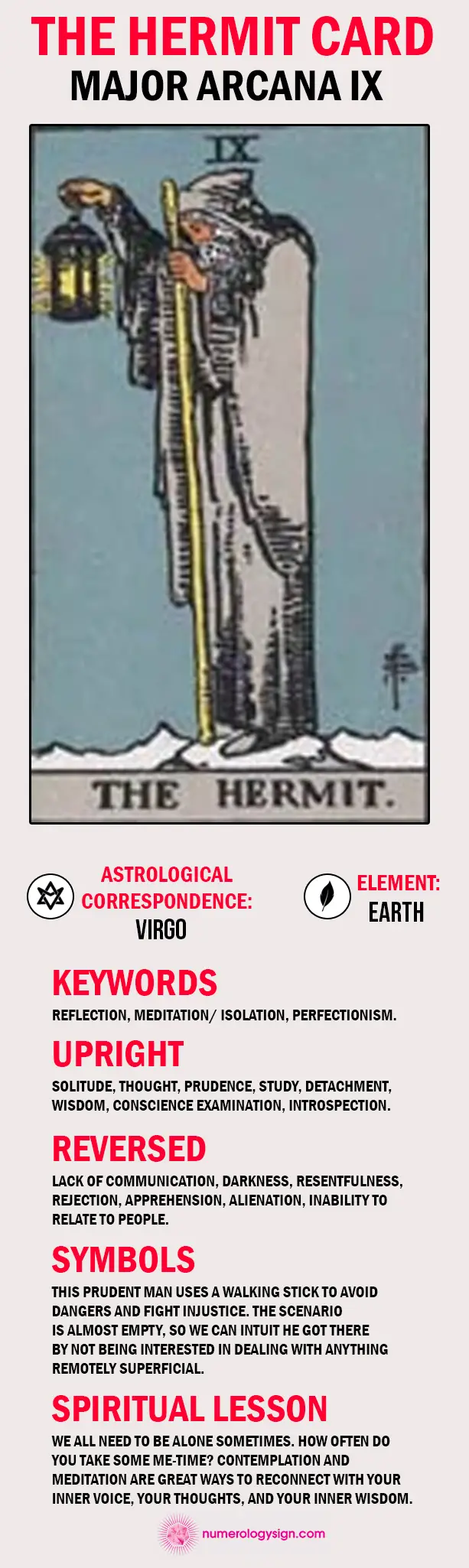 THE HERMIT CARD
MAJOR ARCANA IX

IX

THE HERMIT.

ASTROLOGICAL CORRESPONDENCE:
VIRGO

ELEMENT:
EARTH

KEYWORDS
REFLECTION, MEDITATION/ ISOLATION, PERFECTIONISM.

UPRIGHT
SOLITUDE, THOUGHT, PRUDENCE, STUDY, DETACHMENT, WISDOM, CONSCIENCE EXAMINATION, INTROSPECTION.

REVERSED
LACK OF COMMUNICATION, DARKNESS, RESENTFULNESS, REJECTION, APPREHENSION, ALIENATION, INABILITY TO RELATE TO PEOPLE.

SYMBOLS
THIS PRUDENT MAN USES A WALKING STICK TO AVOID DANGERS AND FIGHT INJUSTICE. THE SCENARIO IS ALMOST EMPTY, SO WE CAN INTUIT HE GOT THERE BY NOT BEING INTERESTED IN DEALING WITH ANYTHING REMOTELY SUPERFICIAL.

SPIRITUAL LESSON
WE ALL NEED TO BE ALONE SOMETIMES. HOW OFTEN DO YOU TAKE SOME ME-TIME? CONTEMPLATION AND MEDITATION ARE GREAT WAYS TO RECONNECT WITH YOUR INNER VOICE, YOUR THOUGHTS, AND YOUR INNER WISDOM.

numerologysign.com