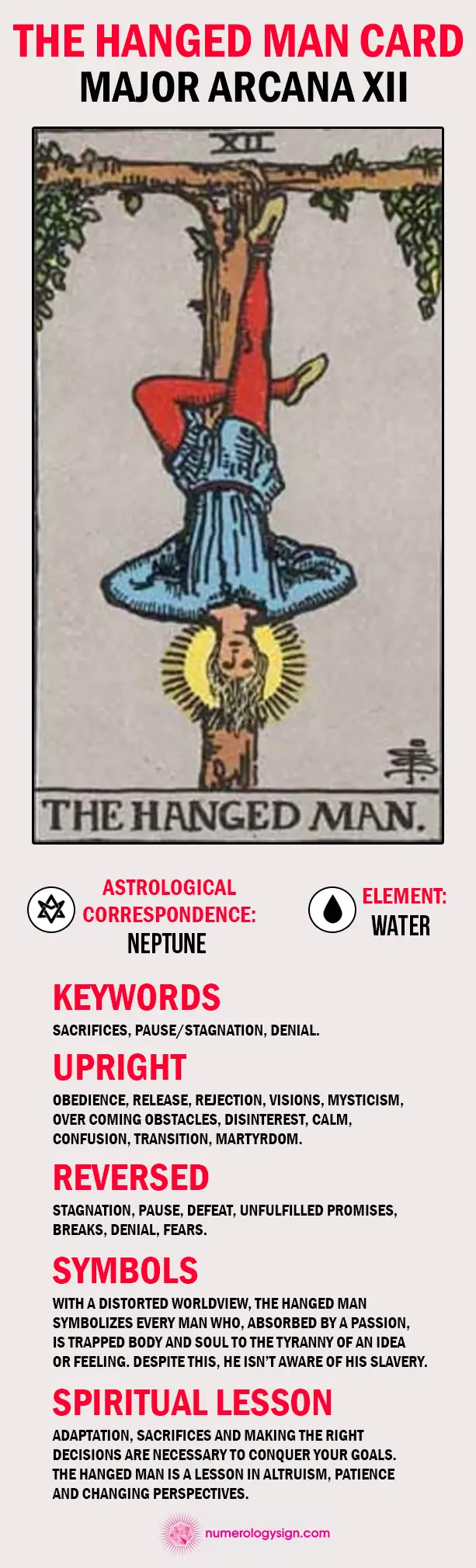 THE HANGED MAN CARD
MAJOR ARCANA XII

XII

THE HANGED MAN.

ASTROLOGICAL CORRESPONDENCE:
NEPTUNE

ELEMENT:
WATER

KEYWORDS
SACRIFICES, PAUSE/STAGNATION, DENIAL.

UPRIGHT
OBEDIENCE, RELEASE, REJECTION, VISIONS, MYSTICISM, OVER COMING OBSTACLES, DISINTEREST, CALM, CONFUSION, TRANSITION, MARTYRDOM.

REVERSED
STAGNATION, PAUSE, DEFEAT, UNFULFILLED PROMISES, BREAKS, DENIAL, FEARS.

SYMBOLS
WITH A DISTORTED WORLDVIEW, THE HANGED MAN SYMBOLIZES EVERY MAN WHO, ABSORBED BY A PASSION, IS TRAPPED BODY AND SOUL TO THE TYRANNY OF AN IDEA OR FEELING. DESPITE THIS, HE ISN'T AWARE OF HIS SLAVERY.

SPIRITUAL LESSON
ADAPTATION, SACRIFICES AND MAKING THE RIGHT DECISIONS ARE NECESSARY TO CONQUER YOUR GOALS. THE HANGED MAN IS A LESSON IN ALTRUISM, PATIENCE AND CHANGING PERSPECTIVES.

numerologysign.com