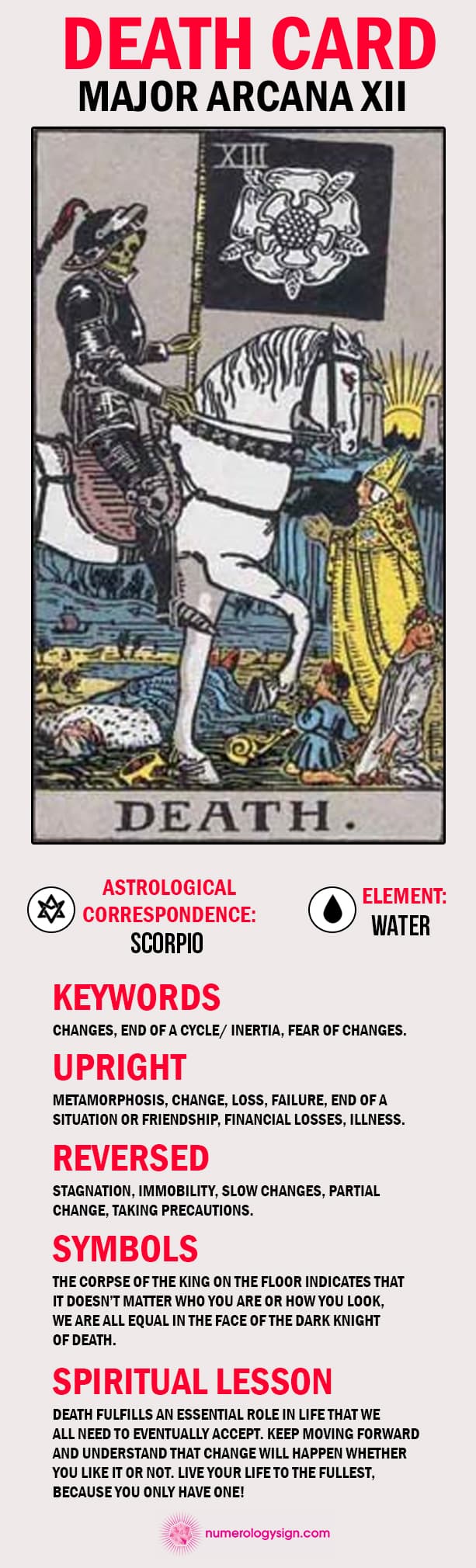 DEATH CARD
MAJOR ARCANA XII

XIII

DEATH.

ASTROLOGICAL CORRESPONDENCE:
SCORPIO

ELEMENT:
WATER

KEYWORDS
CHANGES, END OF A CYCLE/ INERTIA, FEAR OF CHANGES.

UPRIGHT
METAMORPHOSIS, CHANGE, LOSS, FAILURE, END OF A SITUATION OR FRIENDSHIP, FINANCIAL LOSSES, ILLNESS.

REVERSED
STAGNATION, IMMOBILITY, SLOW CHANGES, PARTIAL CHANGE, TAKING PRECAUTIONS.

SYMBOLS
THE CORPSE OF THE KING ON THE FLOOR INDICATES THAT IT DOESN'T MATTER WHO YOU ARE OR HOW YOU LOOK, WE ARE ALL EQUAL IN THE FACE OF THE DARK KNIGHT OF DEATH.

SPIRITUAL LESSON
DEATH FULFILLS AN ESSENTIAL ROLE IN LIFE THAT WE ALL NEED TO EVENTUALLY ACCEPT. KEEP MOVING FORWARD AND UNDERSTAND THAT CHANGE WILL HAPPEN WHETHER YOU LIKE IT OR NOT. LIVE YOUR LIFE TO THE FULLEST, BECAUSE YOU ONLY HAVE ONE!

numerologysign.com