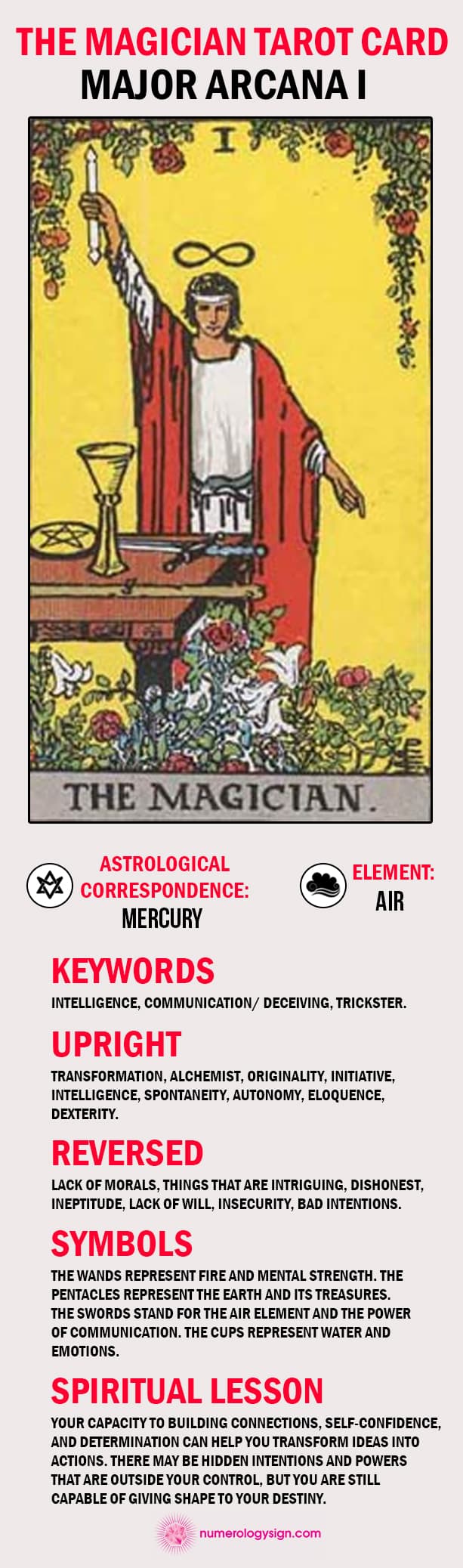 THE MAGICIAN TAROT CARD
MAJOR ARCANA I

I

THE MAGICIAN.

ASTROLOGICAL CORRESPONDENCE:
MERCURY

ELEMENT:
AIR

KEYWORDS
INTELLIGENCE, COMMUNICATION/ DECEIVING, TRICKSTER.

UPRIGHT
TRANSFORMATION, ALCHEMIST, ORIGINALITY, INITIATIVE, INTELLIGENCE, SPONTANEITY, AUTONOMY, ELOQUENCE, DEXTERITY.

REVERSED
LACK OF MORALS, THINGS THAT ARE INTRIGUING, DISHONEST, INEPTITUDE, LACK OF WILL, INSECURITY, BAD INTENTIONS.

SYMBOLS
THE WANDS REPRESENT FIRE AND MENTAL STRENGTH. THE PENTACLES REPRESENT THE EARTH AND ITS TREASURES. THE SWORDS STAND FOR THE AIR ELEMENT AND THE POWER OF COMMUNICATION. THE CUPS REPRESENT WATER AND EMOTIONS.

SPIRITUAL LESSON
YOUR CAPACITY TO BUILDING CONNECTIONS, SELF-CONFIDENCE, AND DETERMINATION CAN HELP YOU TRANSFORM IDEAS INTO ACTIONS. THERE MAY BE HIDDEN INTENTIONS AND POWERS THAT ARE OUTSIDE YOUR CONTROL, BUT YOU ARE STILL CAPABLE OF GIVING SHAPE TO YOUR DESTINY.

numerologysign.com