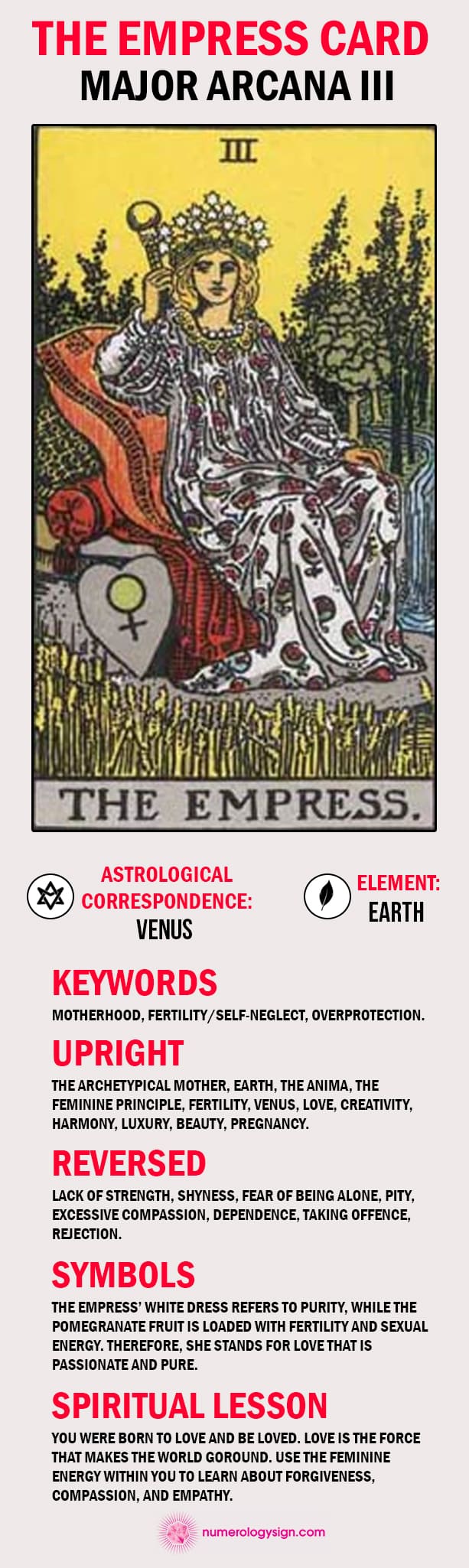 THE EMPRESS CARD
MAJOR ARCANA III

III

THE EMPRESS.

ASTROLOGICAL CORRESPONDENCE:
VENUS

ELEMENT:
EARTH

KEYWORDS
MOTHERHOOD, FERTILITY/SELF-NEGLECT, OVERPROTECTION.

UPRIGHT
THE ARCHETYPICAL MOTHER, EARTH, THE ANIMA, THE FEMININE PRINCIPLE, FERTILITY, VENUS, LOVE, CREATIVITY, HARMONY, LUXURY, BEAUTY, PREGNANCY.

REVERSED
LACK OF STRENGTH, SHYNESS, FEAR OF BEING ALONE, PITY, EXCESSIVE COMPASSION, DEPENDENCE, TAKING OFFENCE, REJECTION.

SYMBOLS
THE EMPRESS' WHITE DRESS REFERS TO PURITY, WHILE THE POMEGRANATE FRUIT IS LOADED WITH FERTILITY AND SEXUAL ENERGY. THEREFORE, SHE STANDS FOR LOVE THAT IS PASSIONATE AND PURE.

SPIRITUAL LESSON
YOU WERE BORN TO LOVE AND BE LOVED. LOVE IS THE FORCE THAT MAKES THE WORLD GOROUND. USE THE FEMININE ENERGY WITHIN YOU TO LEARN ABOUT FORGIVENESS, COMPASSION, AND EMPATHY.

numerologysign.com